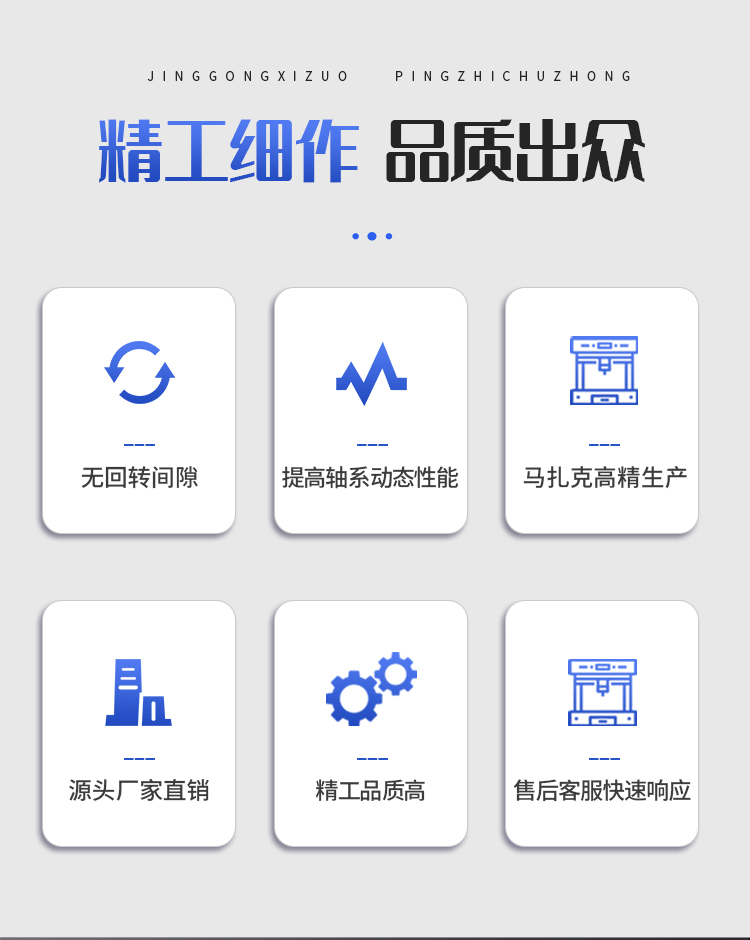 JINGGONGXIZUO PINGZHICHUZHONG

精工细作 品质出众

无回转间隙

提高轴系动态性能

马扎克高精生产

源头厂家直销

精工品质高

售后客服快速响应